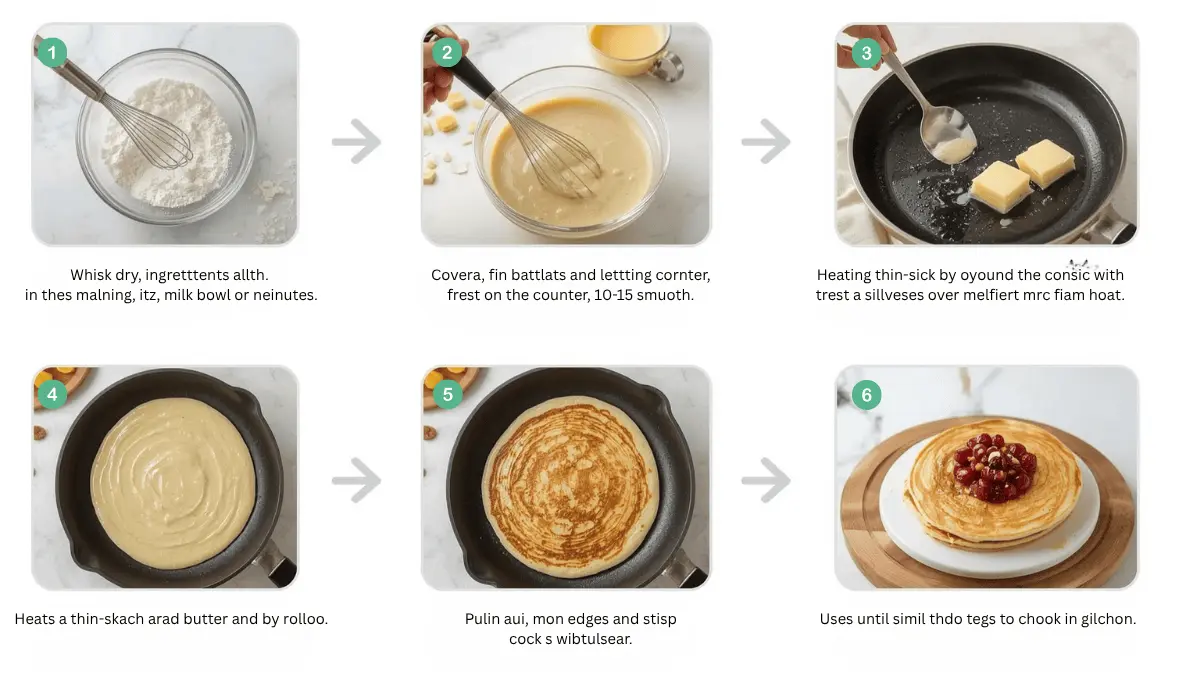 1

Whisk dry, ingretttents allth. in thes malning, itz, milk bowl or neinutes.

2

Covera, fin battlats and lettting cornter, frest on the counter, 10-15 smuoth.

3

Heating thin-sick by oyound the consic with trest a sillveses over melfiert mrc fiam hoat.

4

Heats a thin-skach arad butter and by rolloo.

5

Pulin aui, mon edges and stisp cock s wibtulsear.

6

Uses until simil thdo tegs to chook in gilchon.