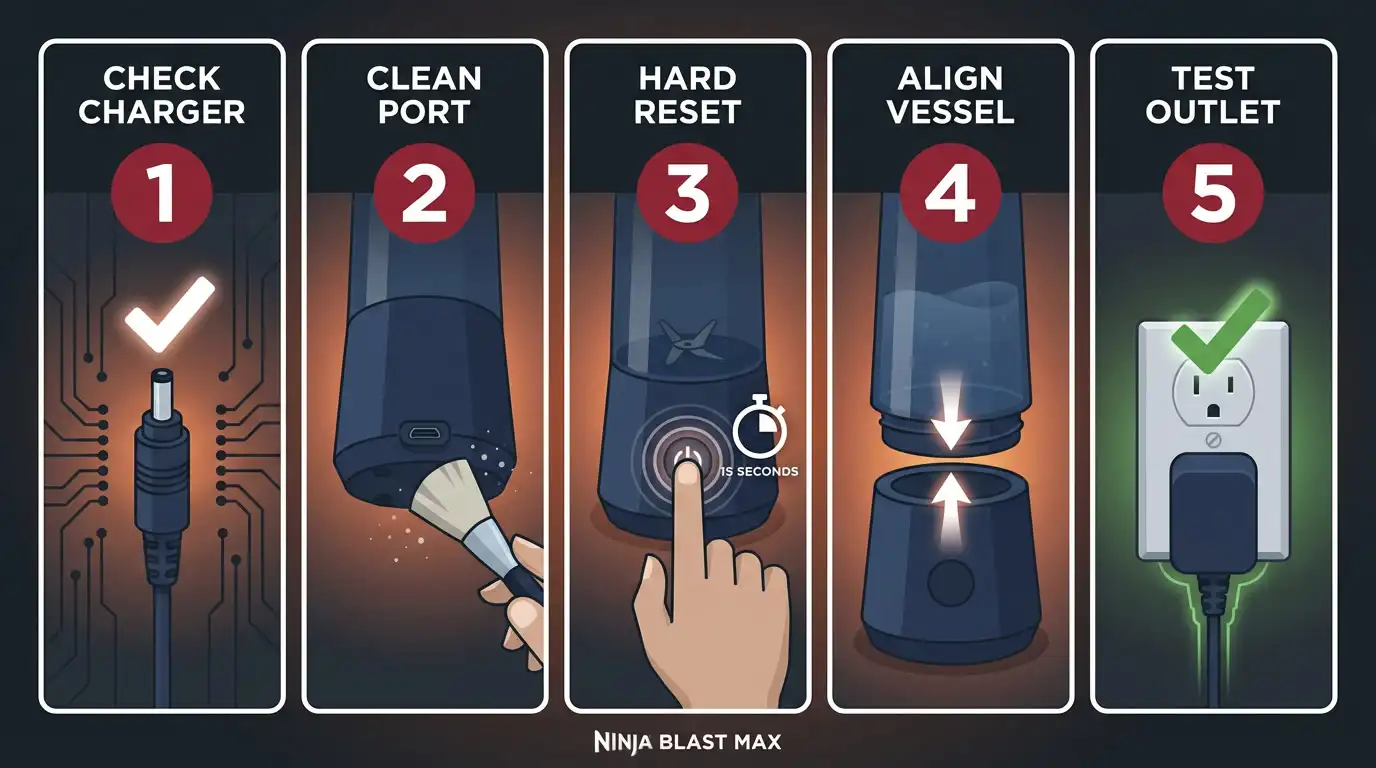 CHECK CHARGER
1

CLEAN PORT
2

HARD RESET
3
15 SECONDS

ALIGN VESSEL
4

TEST OUTLET
5

NINJA BLAST MAX